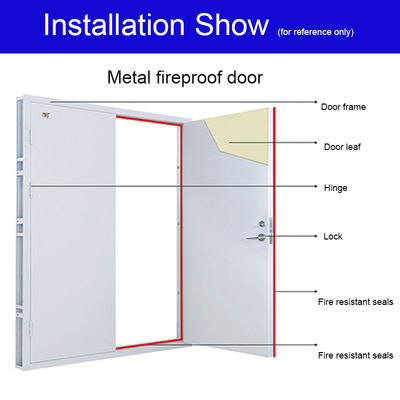 Installation Show (for reference only)

Metal fireproof door

Door frame

Door leaf

Hinge

Lock

Fire resistant seals

Fire resistant seals